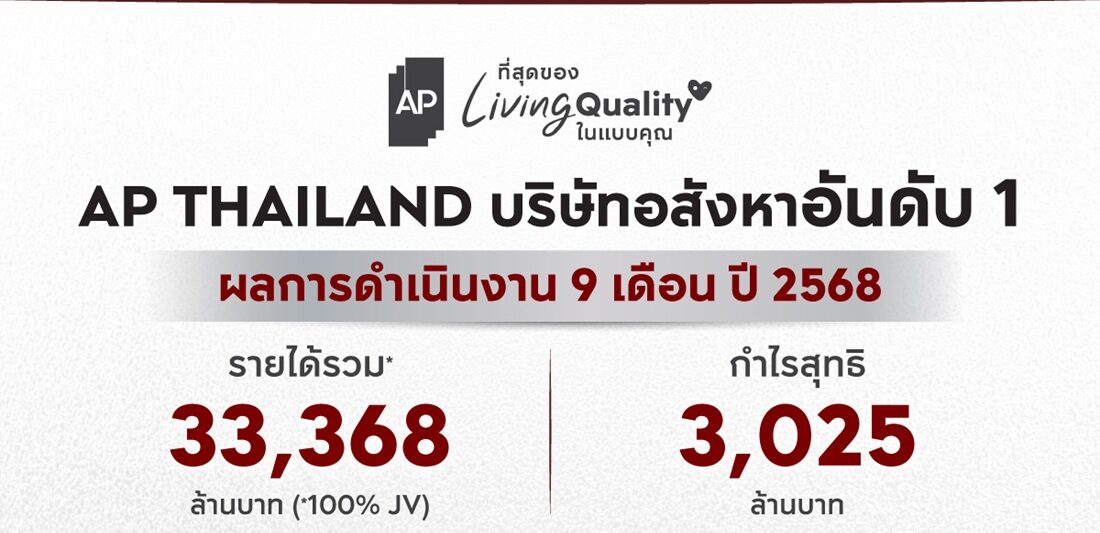 AP

ที่สุดของ
Living Quality
ในแบบคุณ

AP THAILAND บริษัทอสังหาอันดับ 1

ผลการดำเนินงาน 9 เดือน ปี 2568

รายได้รวม*
33,368
ล้านบาท (*100% JV)

กำไรสุทธิ
3,025
ล้านบาท