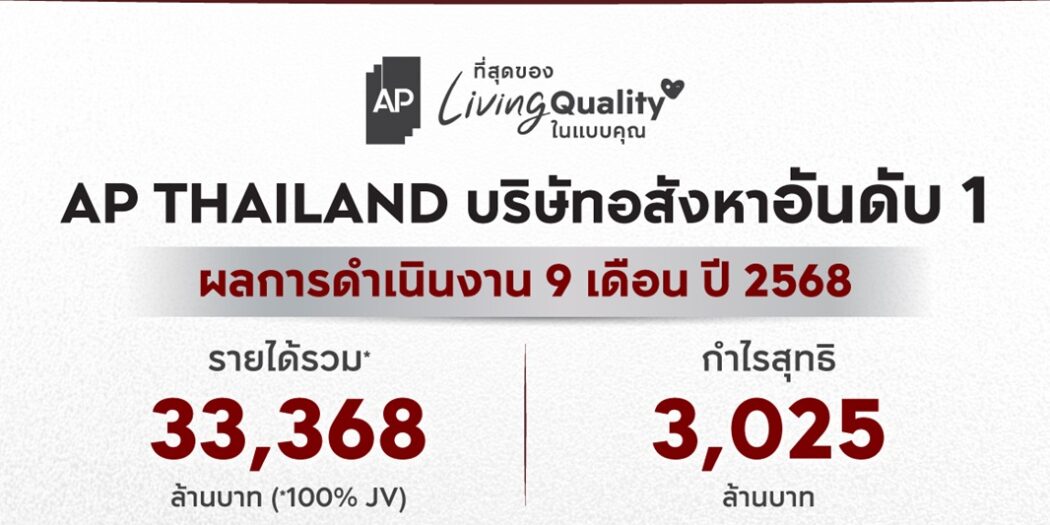 AP

ที่สุดของ
Living Quality
ในแบบคุณ

AP THAILAND บริษัทอสังหาอันดับ 1

ผลการดำเนินงาน 9 เดือน ปี 2568

รายได้รวม*
33,368
ล้านบาท (*100% JV)

กำไรสุทธิ
3,025
ล้านบาท