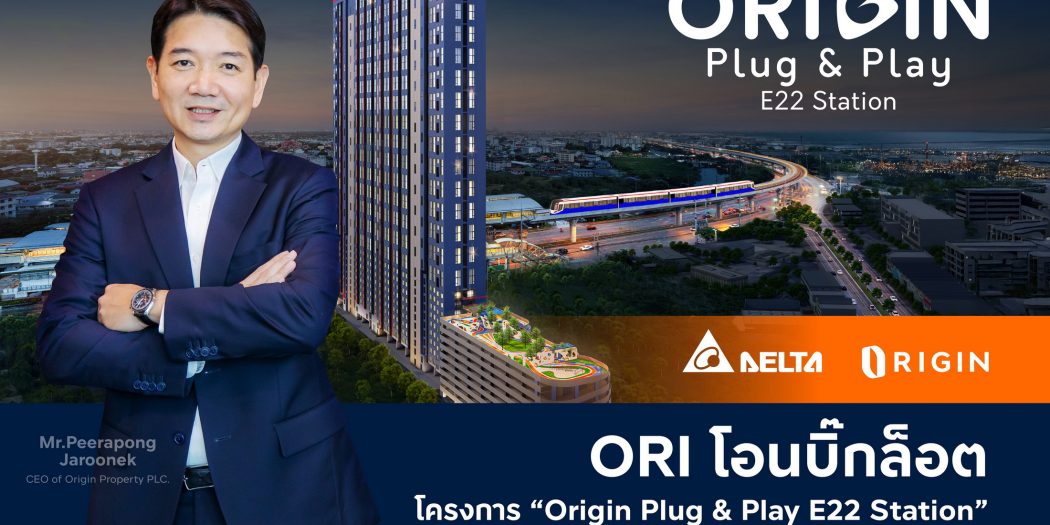 ORIGIN
Plug & Play
E22 Station

DELTA ORIGIN

Mr.Peerapong Jaroonek
CEO of Origin Property PLC.

ORI โอนบิ๊กล็อต
โครงการ “Origin Plug & Play E22 Station”