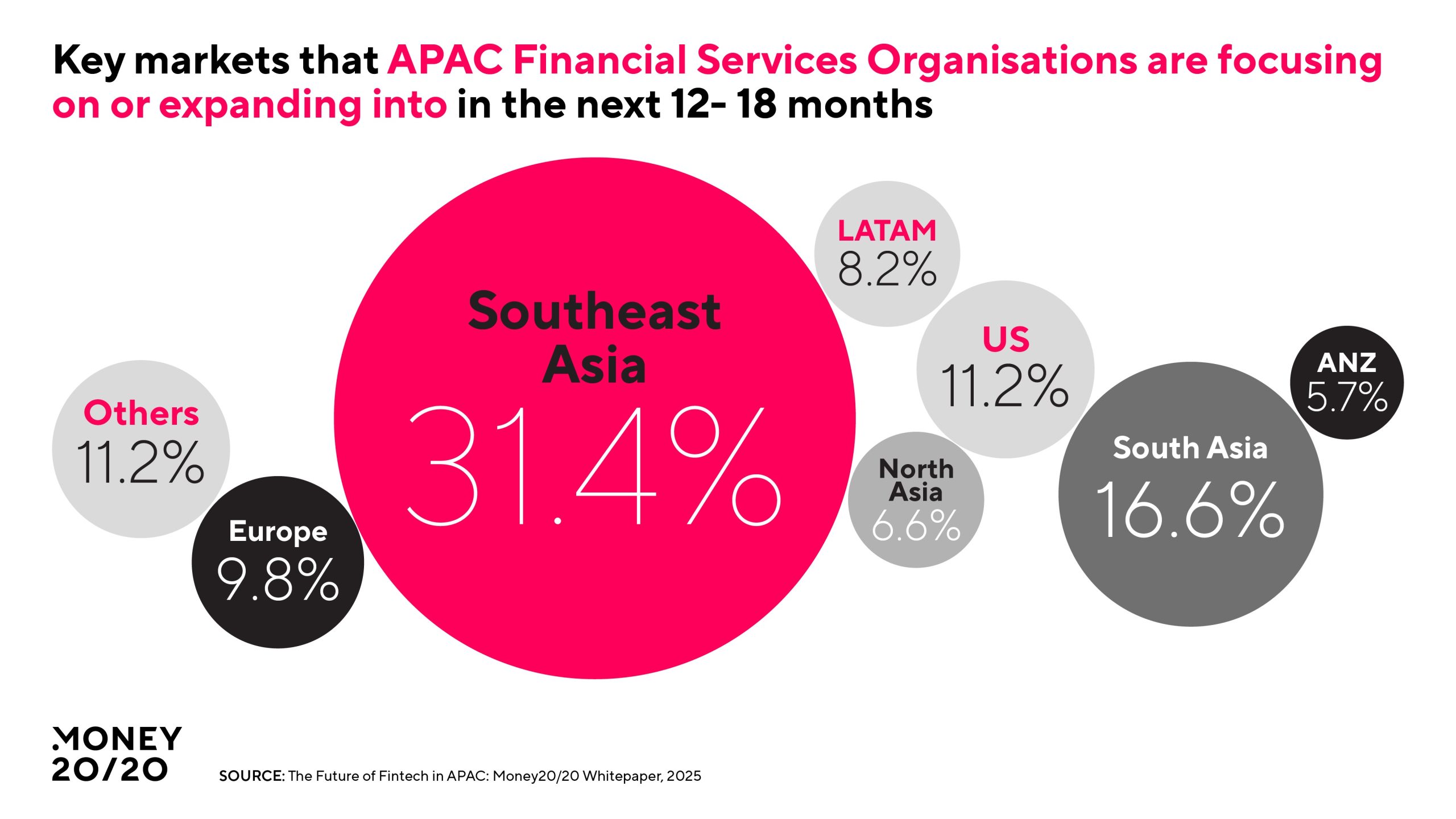 Key markets that APAC Financial Services Organisations are focusing on or expanding into in the next 12- 18 months

Others
11.2%

Europe
9.8%

Southeast Asia
31.4%

LATAM
8.2%

US
11.2%

North Asia
6.6%

South Asia
16.6%

ANZ
5.7%

MONEY 20/20

SOURCE: The Future of Fintech in APAC: Money20/20 Whitepaper, 2025