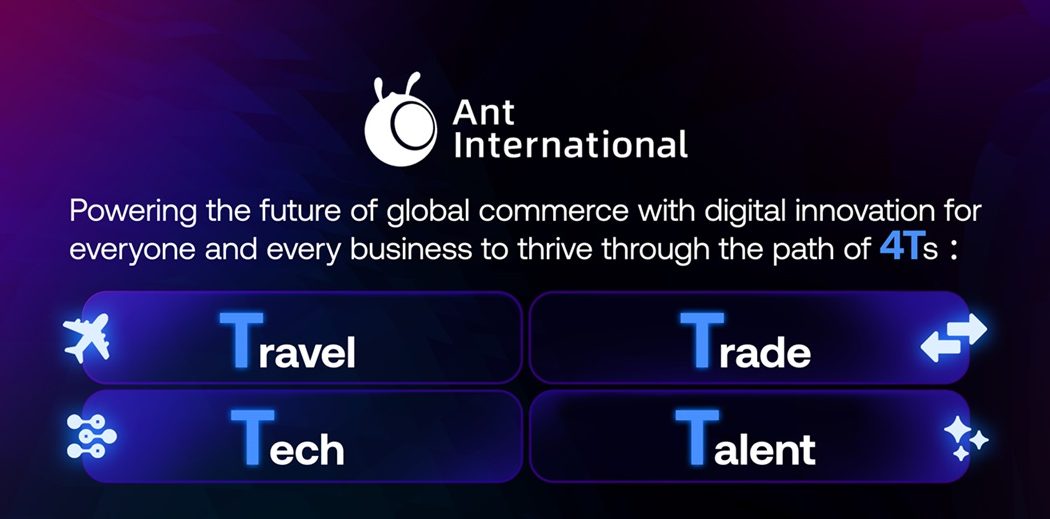 Ant International

Powering the future of global commerce with digital innovation for everyone and every business to thrive through the path of 4Ts :

Travel

Trade

Tech

Talent