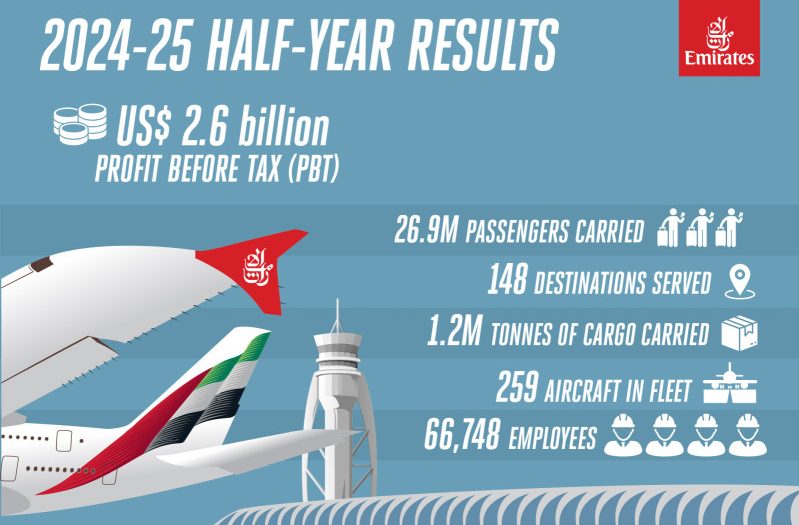 2024-25 HALF-YEAR RESULTS

Emirates

US$ 2.6 billion
PROFIT BEFORE TAX (PBT)

26.9M PASSENGERS CARRIED

148 DESTINATIONS SERVED

1.2M TONNES OF CARGO CARRIED

259 AIRCRAFT IN FLEET

66,748 EMPLOYEES