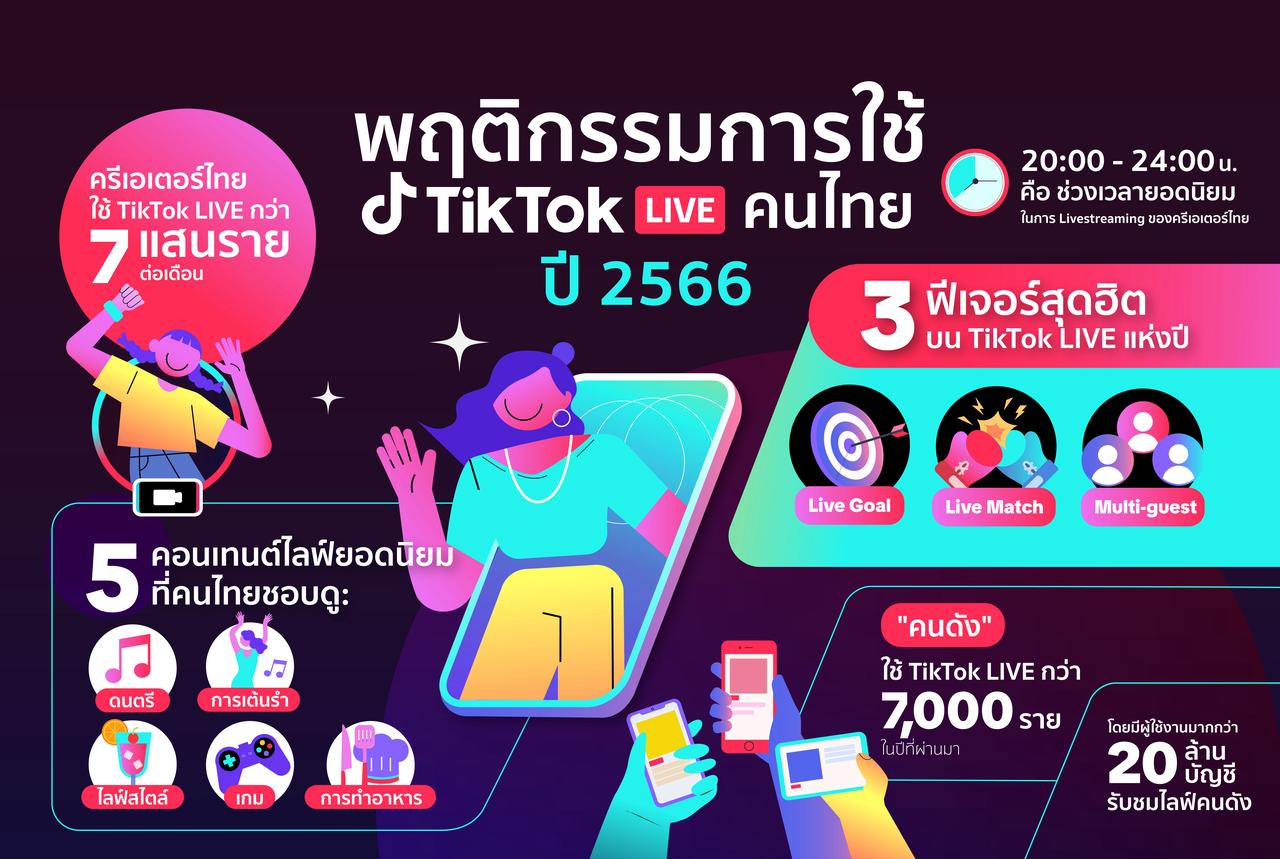 พฤติกรรมการใช้
TikTok LIVE คนไทย
ปี 2566

ครีเอเตอร์ไทย ใช้ TikTok LIVE กว่า 7 แสนราย ต่อเดือน

20:00 - 24:00 น.
คือ ช่วงเวลายอดนิยม
ในการ Livestreaming ของครีเอเตอร์ไทย

3 ฟีเจอร์สุดฮิต
บน TikTok LIVE แห่งปี

Live Goal
Live Match
Multi-guest

5 คอนเทนต์ไลฟ์ยอดนิยม
ที่คนไทยชอบดู:

ดนตรี
การเต้นรำ
ไลฟ์สไตล์
เกม
การทำอาหาร

"คนดัง"
ใช้ TikTok LIVE กว่า
7,000 ราย
ในปีที่ผ่านมา

โดยมีผู้ใช้งานมากกว่า
20 ล้าน บัญชี
รับชมไลฟ์คนดัง