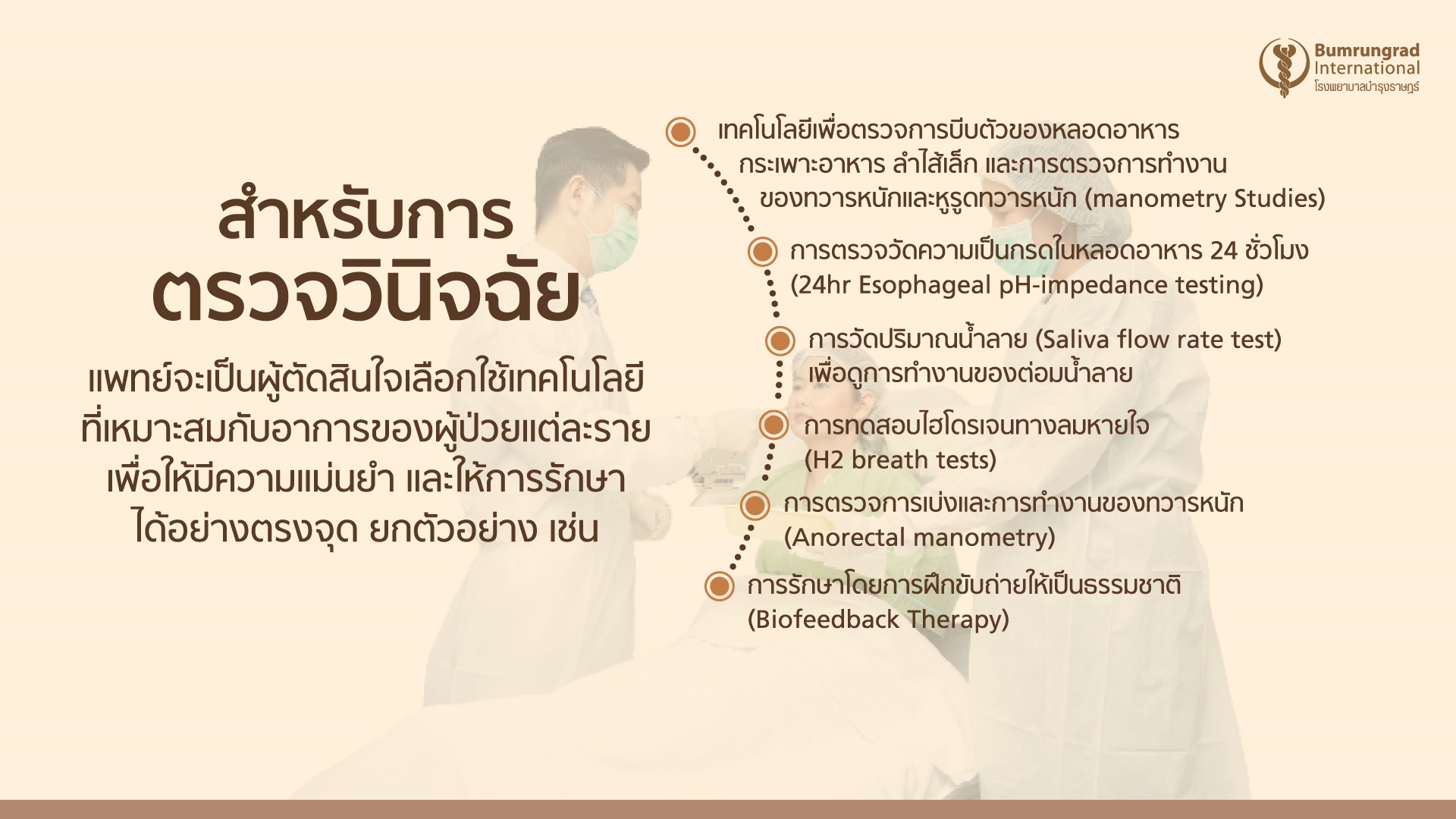 Bumrungrad
International
โรงพยาบาลบำรุงราษฎร์

สำหรับการ
ตรวจวินิจฉัย

แพทย์จะเป็นผู้ตัดสินใจเลือกใช้เทคโนโลยีที่เหมาะสมกับอาการของผู้ป่วยแต่ละราย เพื่อให้มีความแม่นยำ และให้การรักษาได้อย่างตรงจุด ยกตัวอย่าง เช่น

เทคโนโลยีเพื่อตรวจการบีบตัวของหลอดอาหาร กระเพาะอาหาร ลำไส้เล็ก และการตรวจการทำงานของทวารหนักและหูรูดทวารหนัก (manometry Studies)

การตรวจวัดความเป็นกรดในหลอดอาหาร 24 ชั่วโมง (24hr Esophageal pH-impedance testing)

การวัดปริมาณน้ำลาย (Saliva flow rate test) เพื่อดูการทำงานของต่อมน้ำลาย

การทดสอบไฮโดรเจนทางลมหายใจ (H2 breath tests)

การตรวจการเบ่งและการทำงานของทวารหนัก (Anorectal manometry)

การรักษาโดยการฝึกขับถ่ายให้เป็นธรรมชาติ (Biofeedback Therapy)