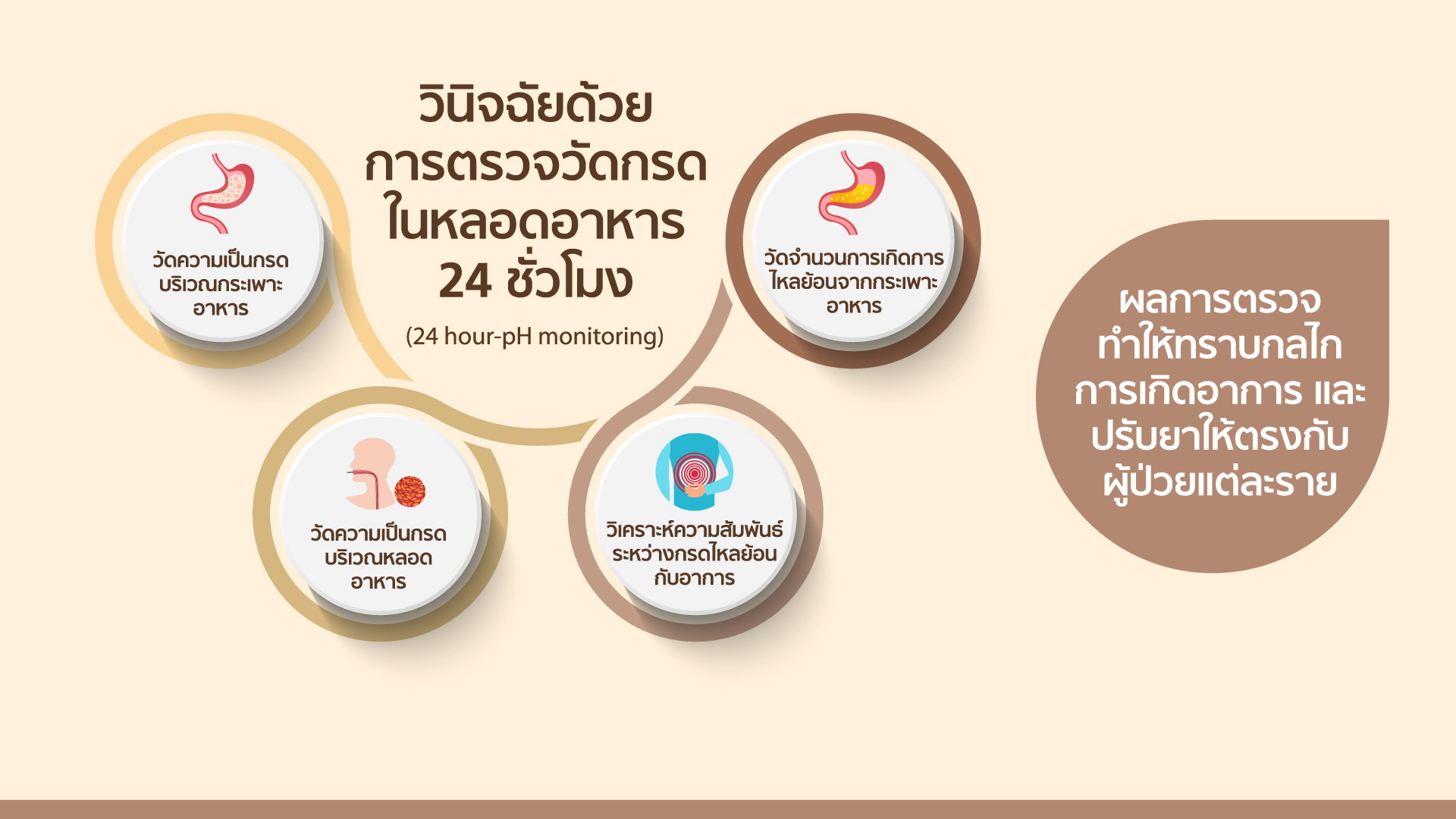 วินิจฉัยด้วย
การตรวจวัดกรด
ในหลอดอาหาร
24 ชั่วโมง

(24 hour-pH monitoring)

วัดความเป็นกรด
บริเวณกระเพาะ
อาหาร

วัดจำนวนการเกิดการ
ไหลย้อนจากกระเพาะ
อาหาร

วัดความเป็นกรด
บริเวณหลอด
อาหาร

วิเคราะห์ความสัมพันธ์
ระหว่างกรดไหลย้อน
กับอาการ

ผลการตรวจ
ทำให้ทราบกลไก
การเกิดอาการ และ
ปรับยาให้ตรงกับ
ผู้ป่วยแต่ละราย