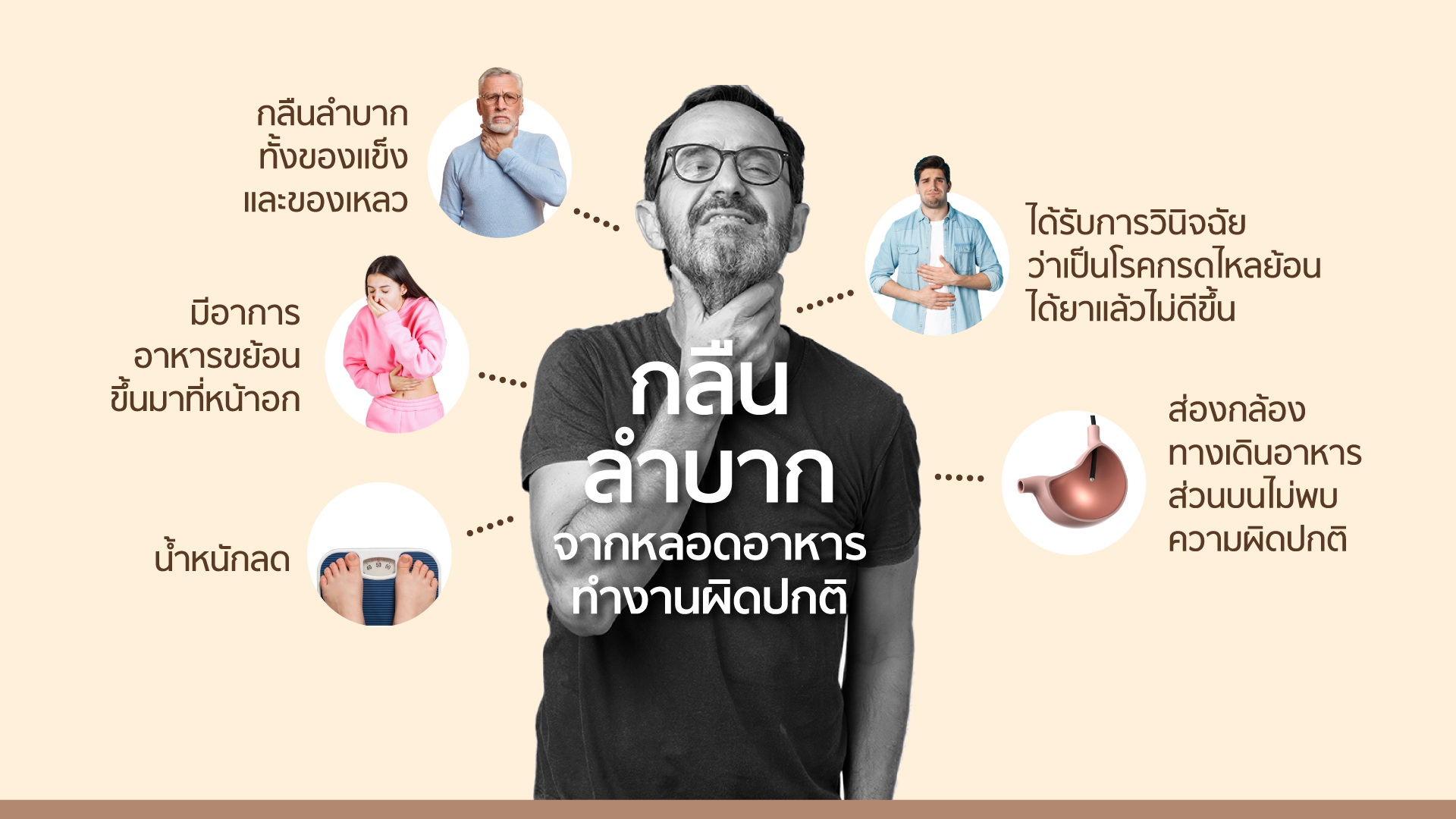 กลืนลำบาก
ทั้งของแข็ง
และของเหลว

มีอาการ
อาหารขย้อน
ขึ้นมาที่หน้าอก

น้ำหนักลด

กลืน
ลำบาก
จากหลอดอาหาร
ทำงานผิดปกติ

ได้รับการวินิจฉัย
ว่าเป็นโรคกรดไหลย้อน
ได้ยาแล้วไม่ดีขึ้น

ส่องกล้อง
ทางเดินอาหาร
ส่วนบนไม่พบ
ความผิดปกติ