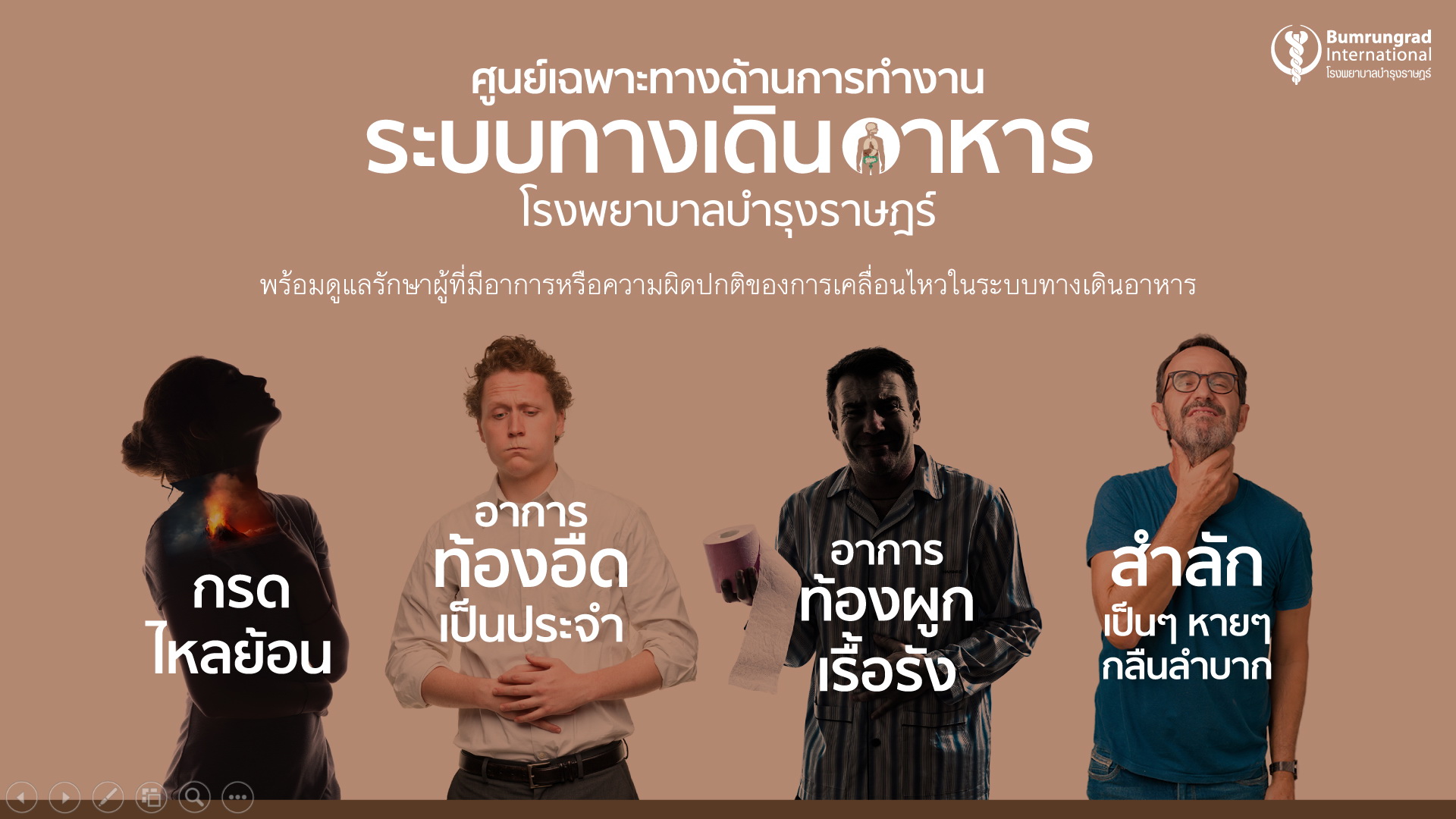 Bumrungrad International
โรงพยาบาลบำรุงราษฎร์

ศูนย์เฉพาะทางด้านการทำงาน
ระบบทางเดินอาหาร
โรงพยาบาลบำรุงราษฎร์

พร้อมดูแลรักษาผู้ที่มีอาการหรือความผิดปกติของการเคลื่อนไหวในระบบทางเดินอาหาร

กรด ไหลย้อน

อาการ ท้องอืด เป็นประจำ

อาการ ท้องผูก เรื้อรัง

สำลัก เป็นๆ หายๆ กลืนลำบาก