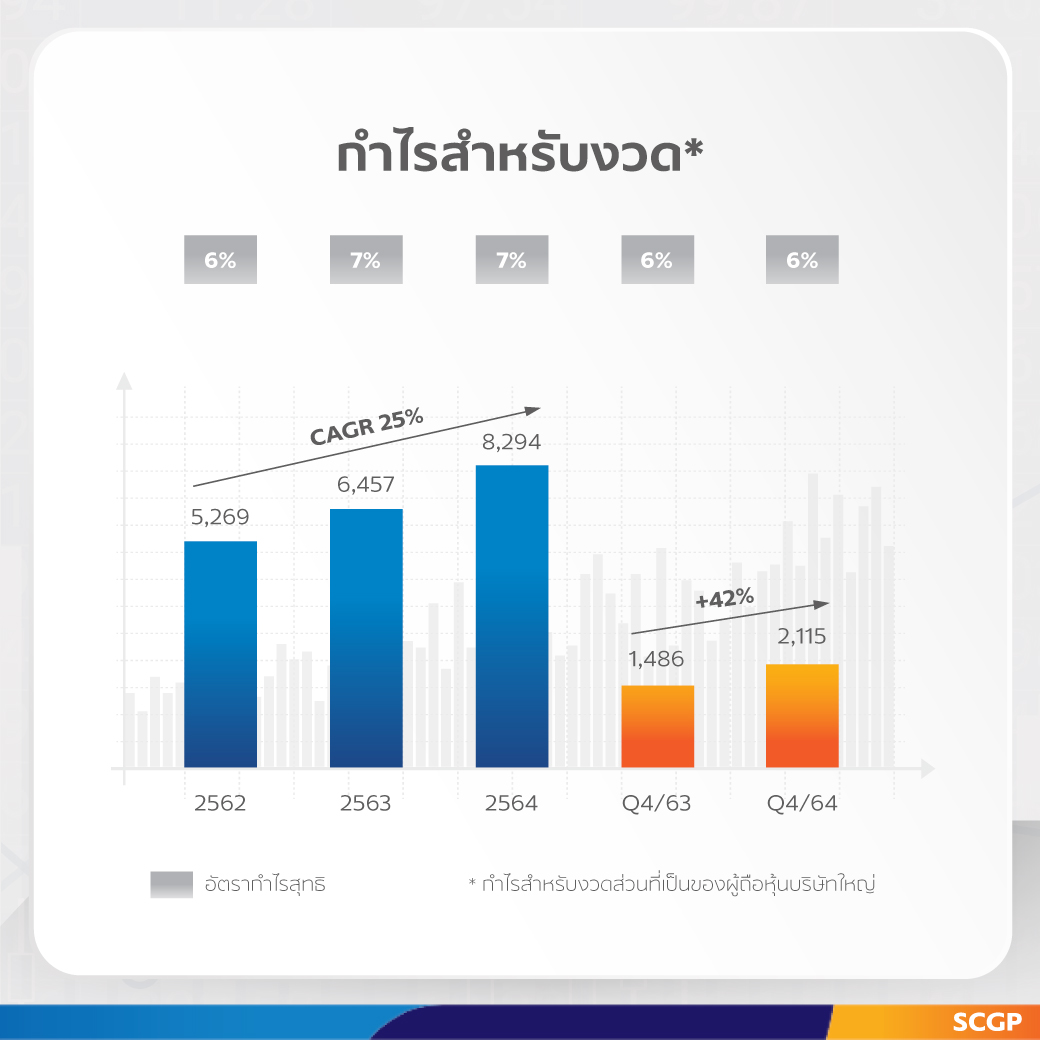 กำไรสำหรับงวด*

6%
7%
7%
6%
6%

CAGR 25%

5,269
6,457
8,294

+42%

1,486
2,115

2562
2563
2564
Q4/63
Q4/64

อัตรากำไรสุทธิ

* กำไรสำหรับงวดส่วนที่เป็นของผู้ถือหุ้นบริษัทใหญ่

SCGP