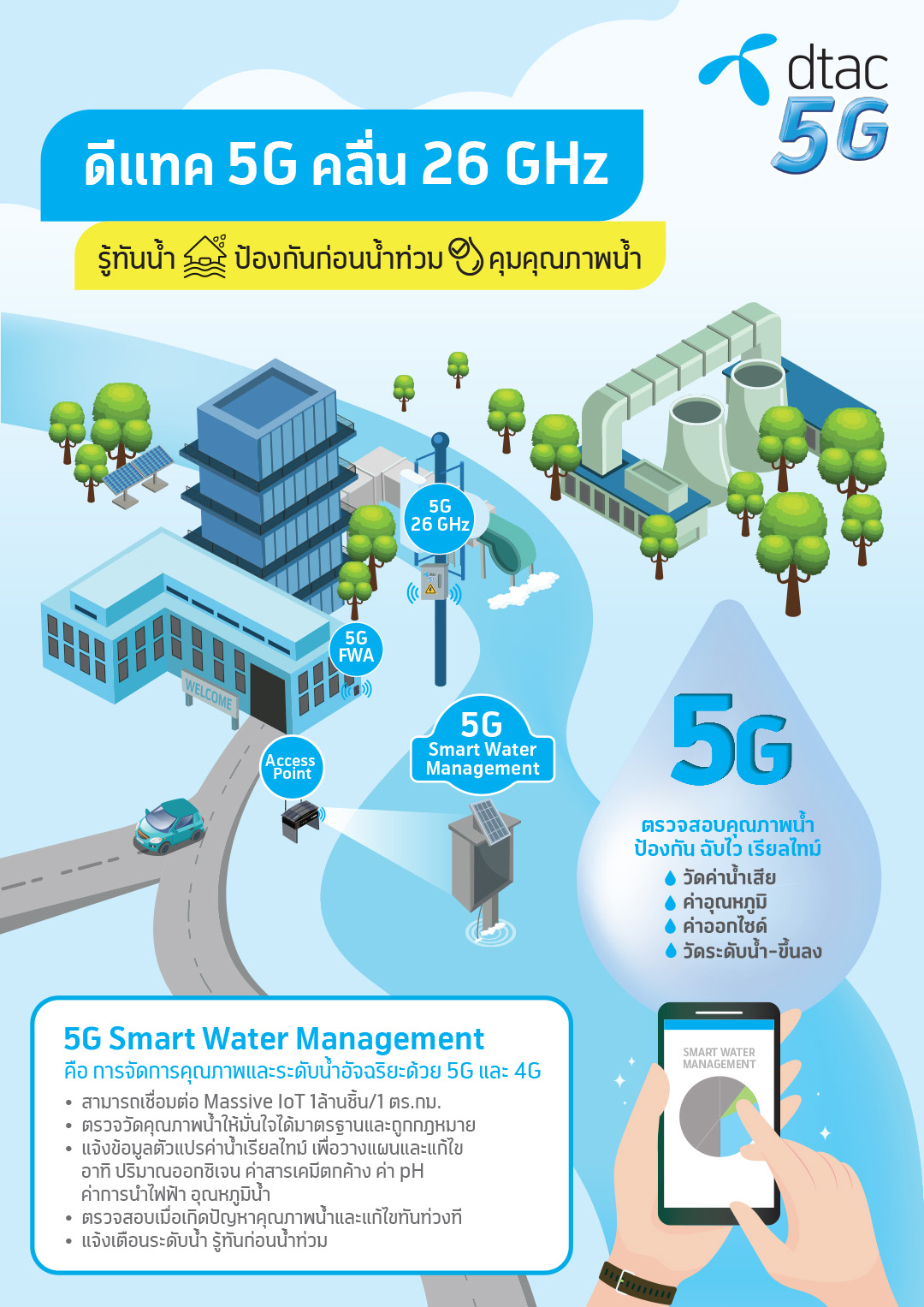 dtac 5G

ดีแทค 5G คลื่น 26 GHz

รู้ทันน้ำ ป้องกันก่อนน้ำท่วม คุมคุณภาพน้ำ

5G 26 GHz

5G FWA

WELCOME

Access Point

5G Smart Water Management

5G

ตรวจสอบคุณภาพน้ำ ป้องกัน ฉับไว เรียลไทม์

วัดค่าน้ำเสีย
ค่าอุณหภูมิ
ค่าออกไซด์
วัดระดับน้ำ-ขึ้นลง

5G Smart Water Management
คือ การจัดการคุณภาพและระดับน้ำอัจฉริยะด้วย 5G และ 4G

• สามารถเชื่อมต่อ Massive IoT 1ล้านชิ้น/1 ตร.กม.
• ตรวจวัดคุณภาพน้ำให้มั่นใจได้มาตรฐานและถูกกฎหมาย
• แจ้งข้อมูลตัวแปรค่าน้ำเรียลไทม์ เพื่อวางแผนและแก้ไข อาทิ ปริมาณออกซิเจน ค่าสารเคมีตกค้าง ค่า pH ค่าการนำไฟฟ้า อุณหภูมิน้ำ
• ตรวจสอบเมื่อเกิดปัญหาคุณภาพน้ำและแก้ไขทันท่วงที
• แจ้งเตือนระดับน้ำ รู้ทันก่อนน้ำท่วม

SMART WATER MANAGEMENT